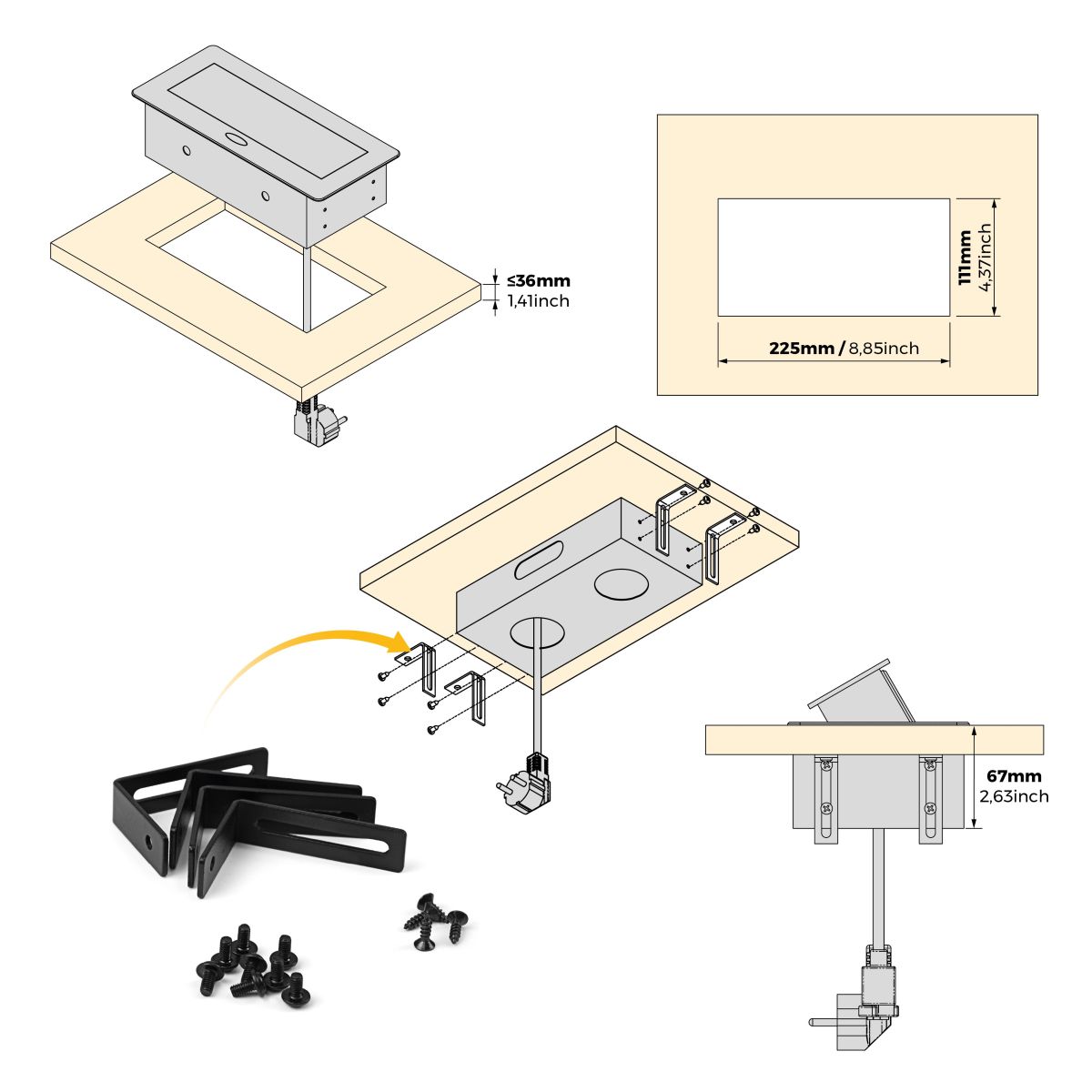 ≤36mm
1,41inch

111mm
4,37inch

225mm / 8,85inch

67mm
2,63inch