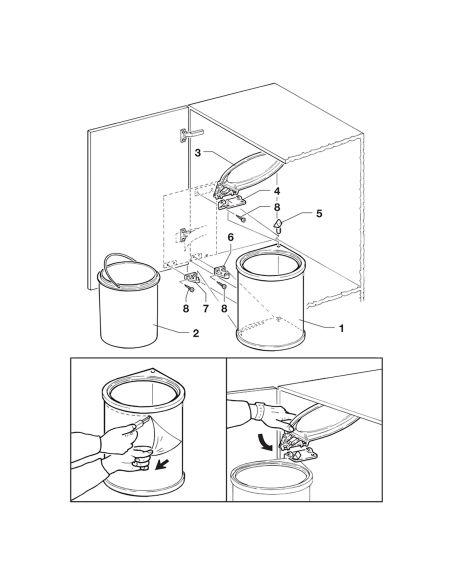 3
4
8
5
6
8
7
8
2
1