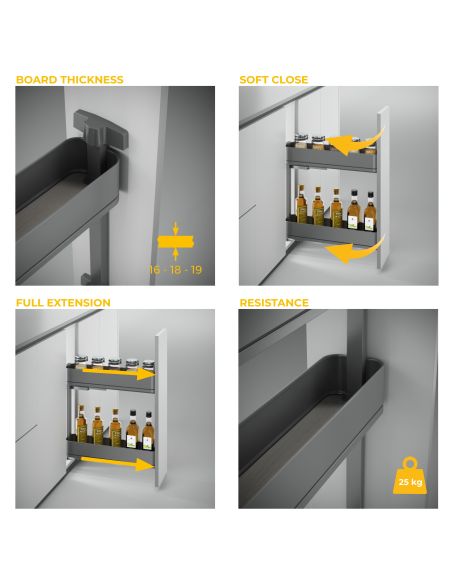 BOARD THICKNESS

16 - 18 - 19

SOFT CLOSE

FULL EXTENSION

RESISTANCE

25 kg