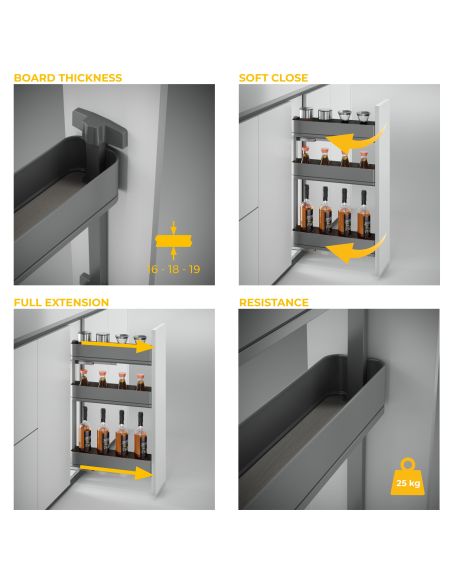 BOARD THICKNESS

16 - 18 - 19

SOFT CLOSE

FULL EXTENSION

RESISTANCE

25 kg