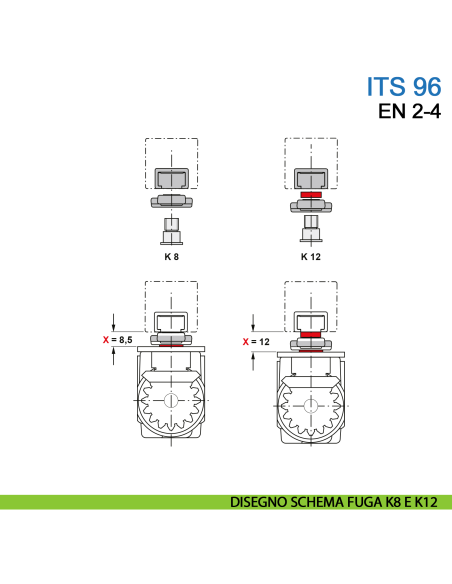 ITS 96
EN 2-4

K 8

K 12

X = 8,5

X = 12

DISEGNO SCHEMA FUGA K8 E K12