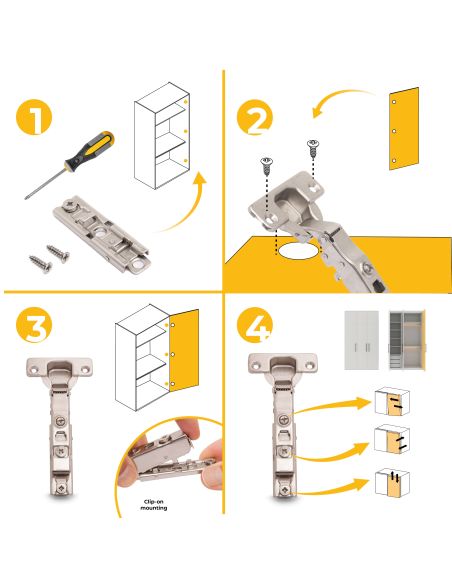 1

2

3

Clip-on mounting

4