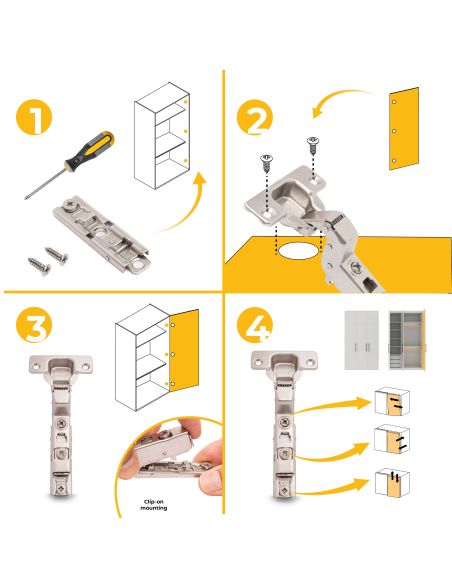 1

2

3

Clip-on mounting

4