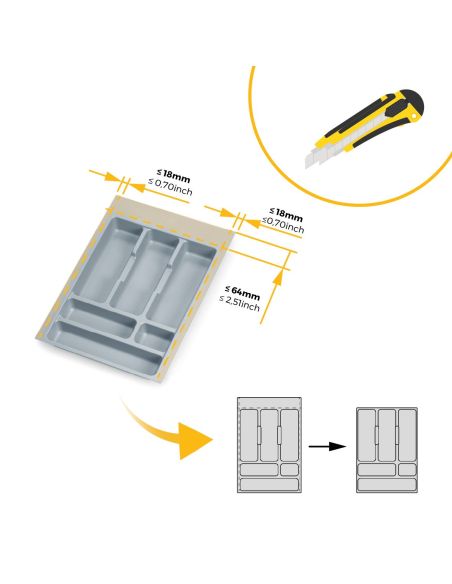 ≤ 18mm
≤ 0,70inch

≤ 18mm
≤0,70inch

≤ 64mm
≤ 2,51inch