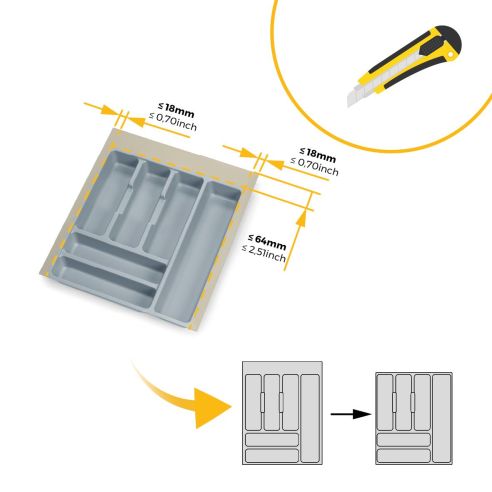 ≤ 18mm
≤ 0,70inch

≤ 18mm
≤ 0,70inch

≤ 64mm
≤ 2,51inch