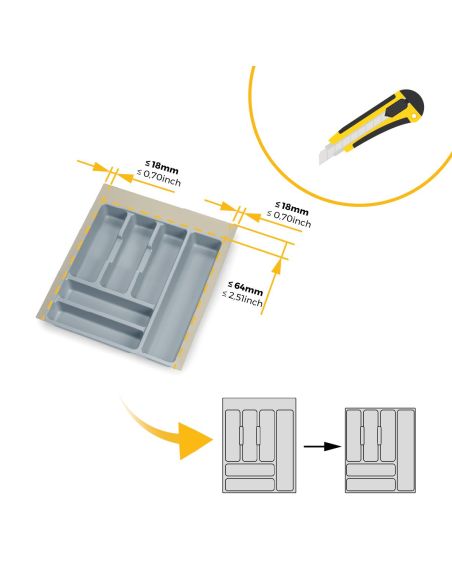 ≤ 18mm
≤ 0,70inch

≤ 18mm
≤ 0,70inch

≤ 64mm
≤ 2,51inch