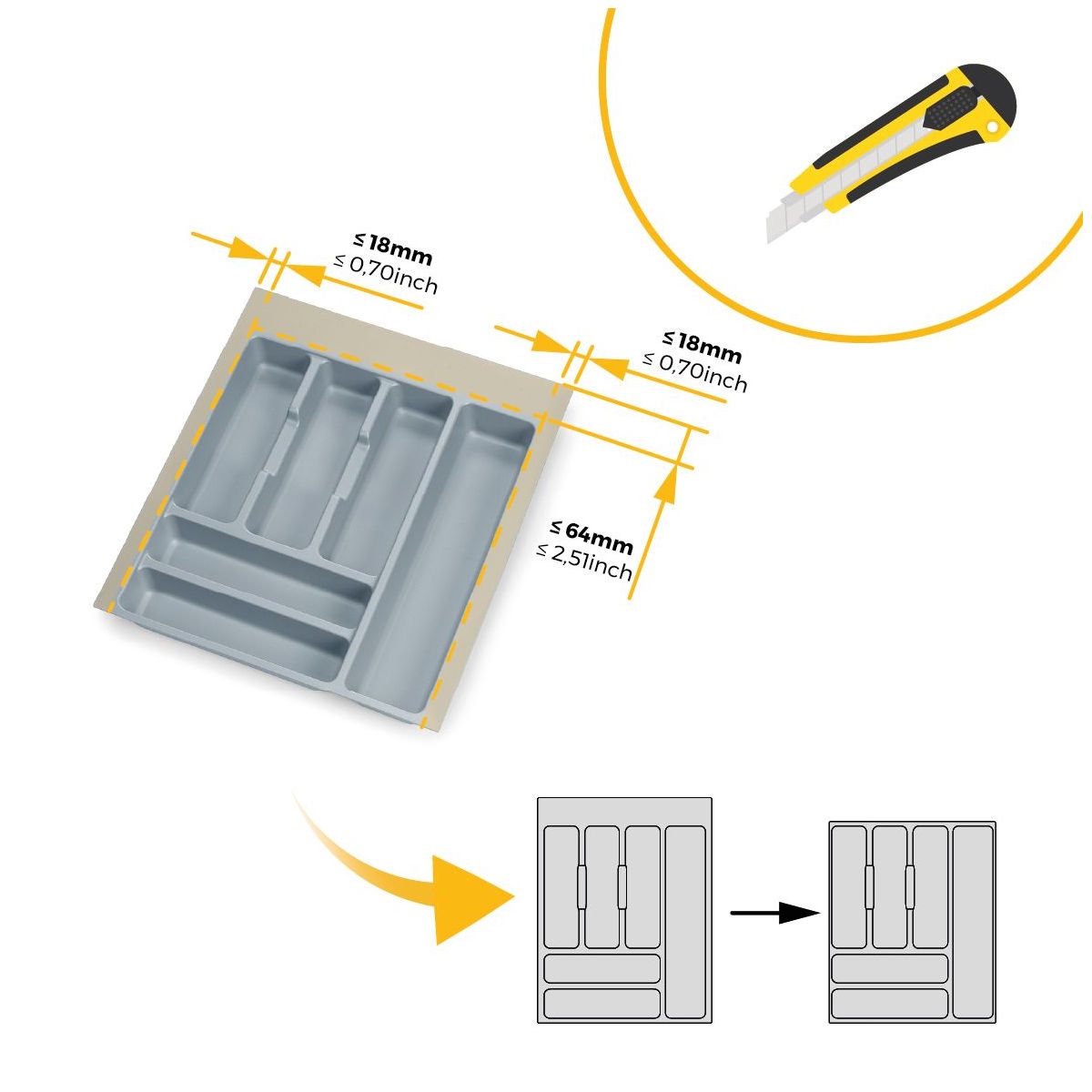 ≤ 18mm
≤ 0,70inch

≤ 18mm
≤ 0,70inch

≤ 64mm
≤ 2,51inch