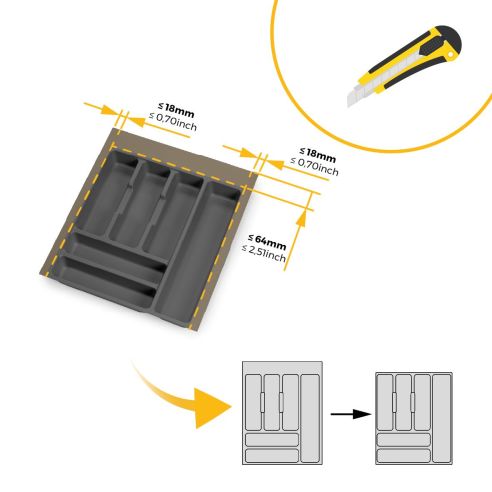 ≤ 18mm
≤ 0,70inch

≤ 18mm
≤ 0,70inch

≤ 64mm
≤ 2,51inch