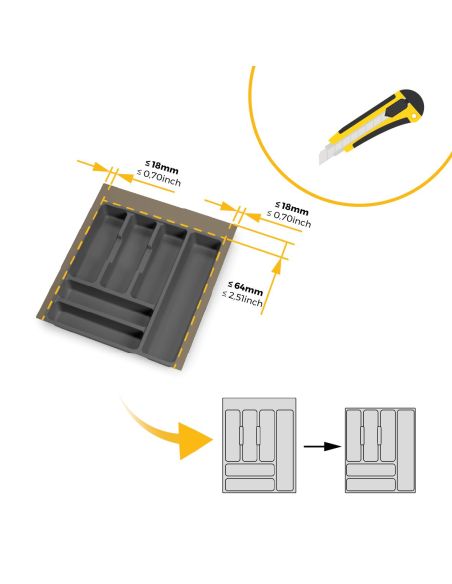 ≤ 18mm
≤ 0,70inch

≤ 18mm
≤ 0,70inch

≤ 64mm
≤ 2,51inch