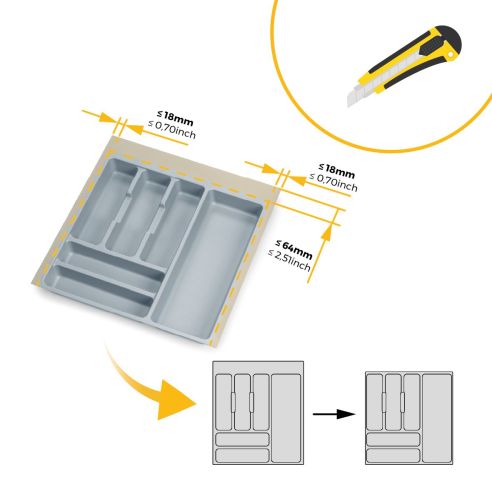 ≤ 18mm
≤ 0,70inch

≤ 18mm
≤ 0,70inch

≤ 64mm
≤ 2,51inch