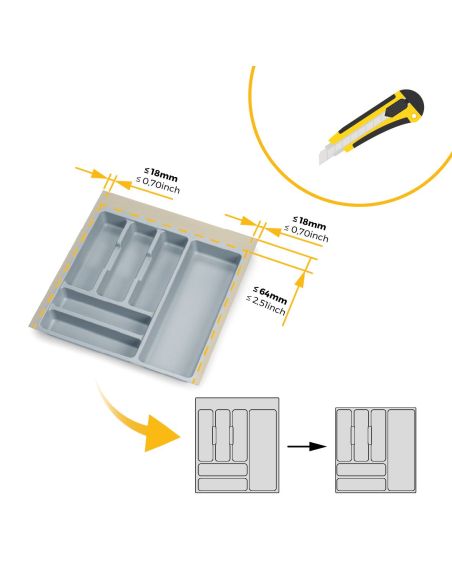 ≤ 18mm
≤ 0,70inch

≤ 18mm
≤ 0,70inch

≤ 64mm
≤ 2,51inch