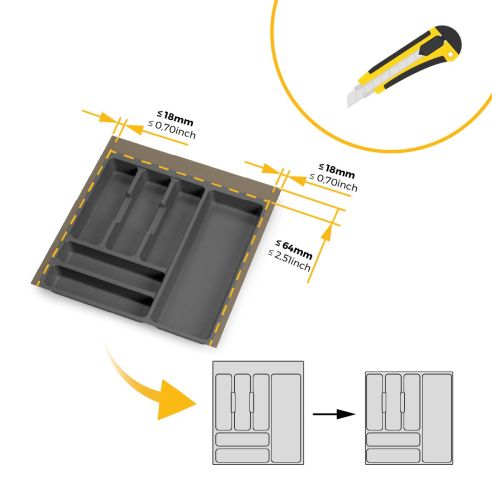 ≤ 18mm
≤ 0,70inch

≤ 18mm
≤ 0,70inch

≤ 64mm
≤ 2,51inch