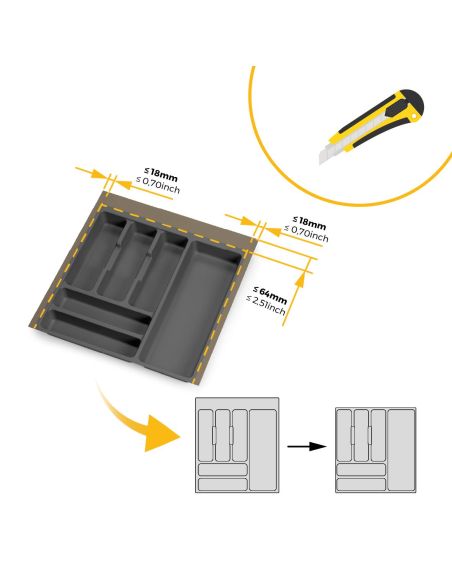 ≤ 18mm
≤ 0,70inch

≤ 18mm
≤ 0,70inch

≤ 64mm
≤ 2,51inch