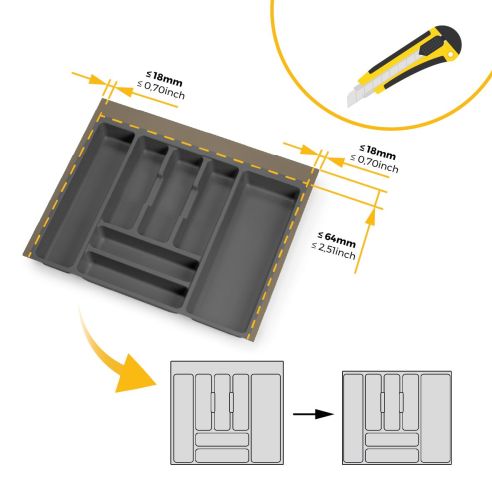 ≤ 18mm
≤ 0,70inch

≤ 18mm
≤ 0,70inch

≤ 64mm
≤ 2,51inch