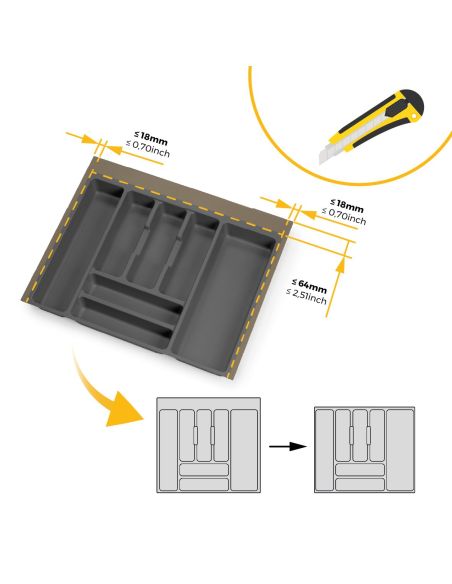 ≤ 18mm
≤ 0,70inch

≤ 18mm
≤ 0,70inch

≤ 64mm
≤ 2,51inch