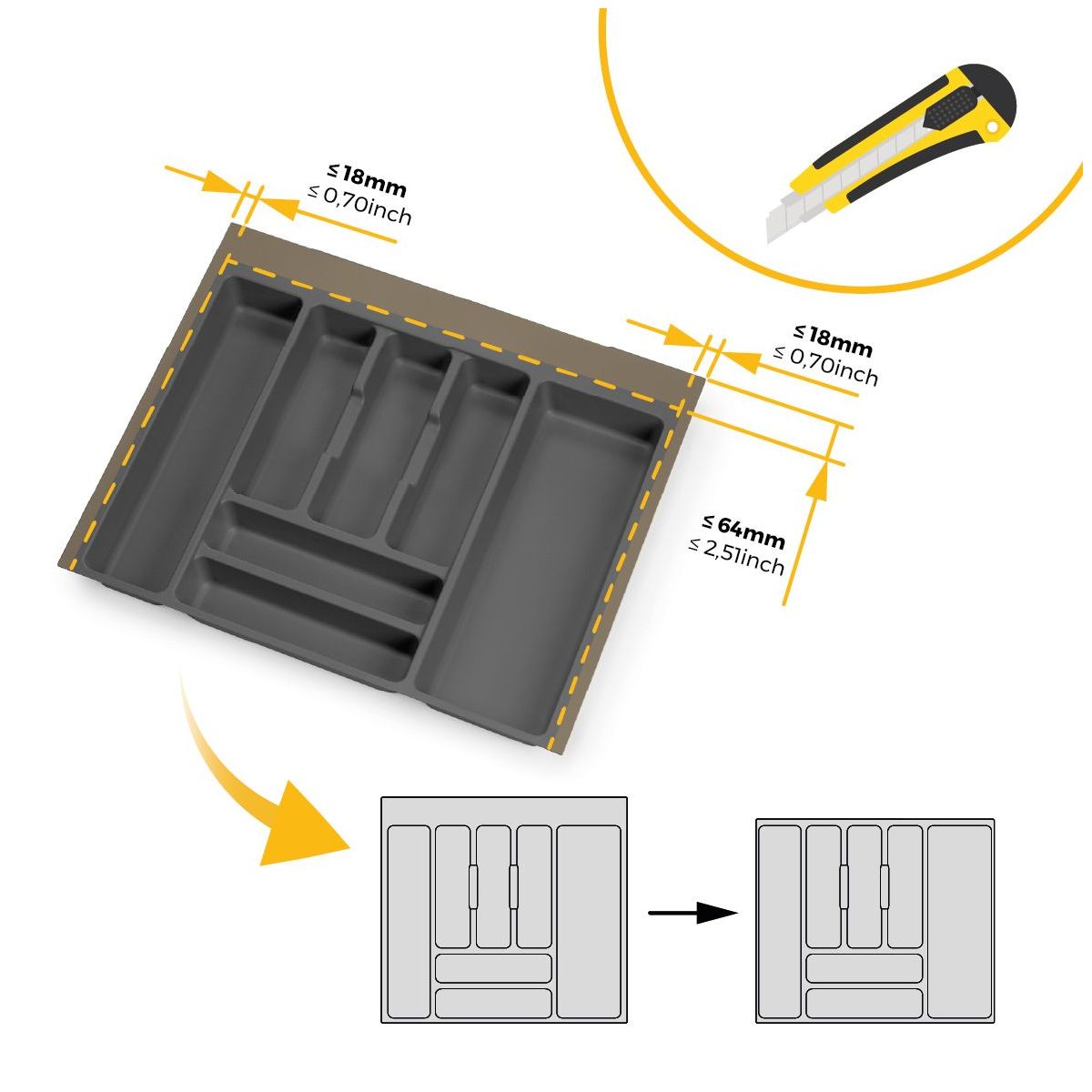 ≤ 18mm
≤ 0,70inch

≤ 18mm
≤ 0,70inch

≤ 64mm
≤ 2,51inch