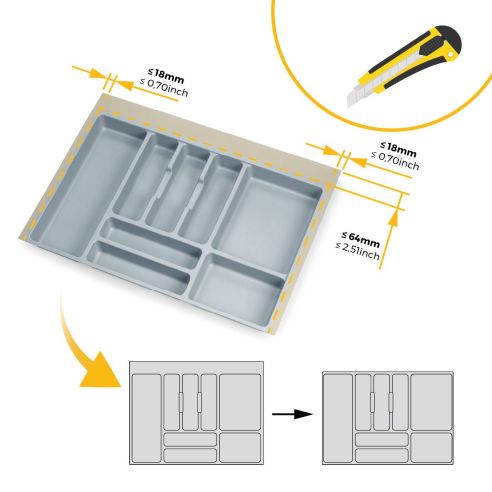 ≤ 18mm
≤ 0,70inch

≤ 18mm
≤ 0,70inch

≤ 64mm
≤ 2,51inch