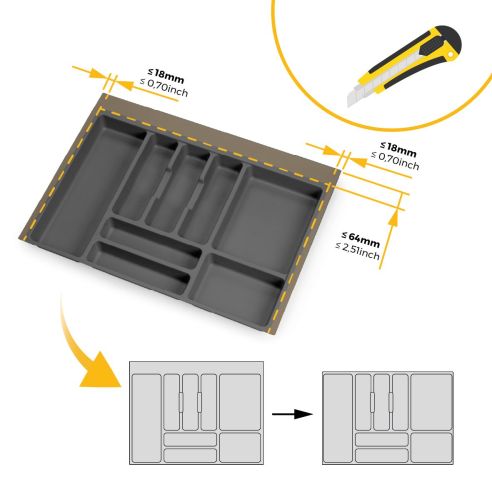 ≤ 18mm
≤ 0,70inch

≤ 18mm
≤ 0,70inch

≤ 64mm
≤ 2,51inch