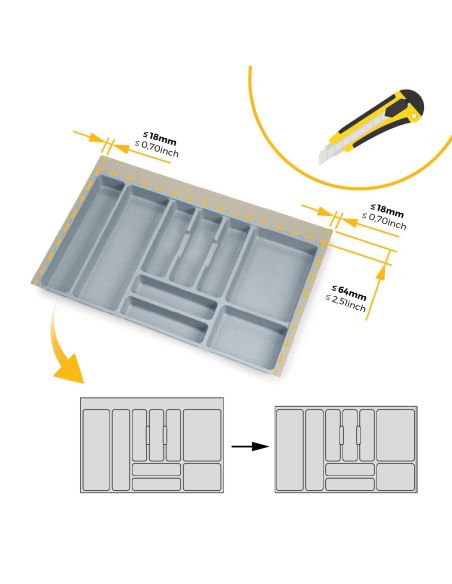 ≤ 18mm
≤ 0,70inch

≤ 18mm
≤ 0,70inch

≤ 64mm
≤ 2,51inch