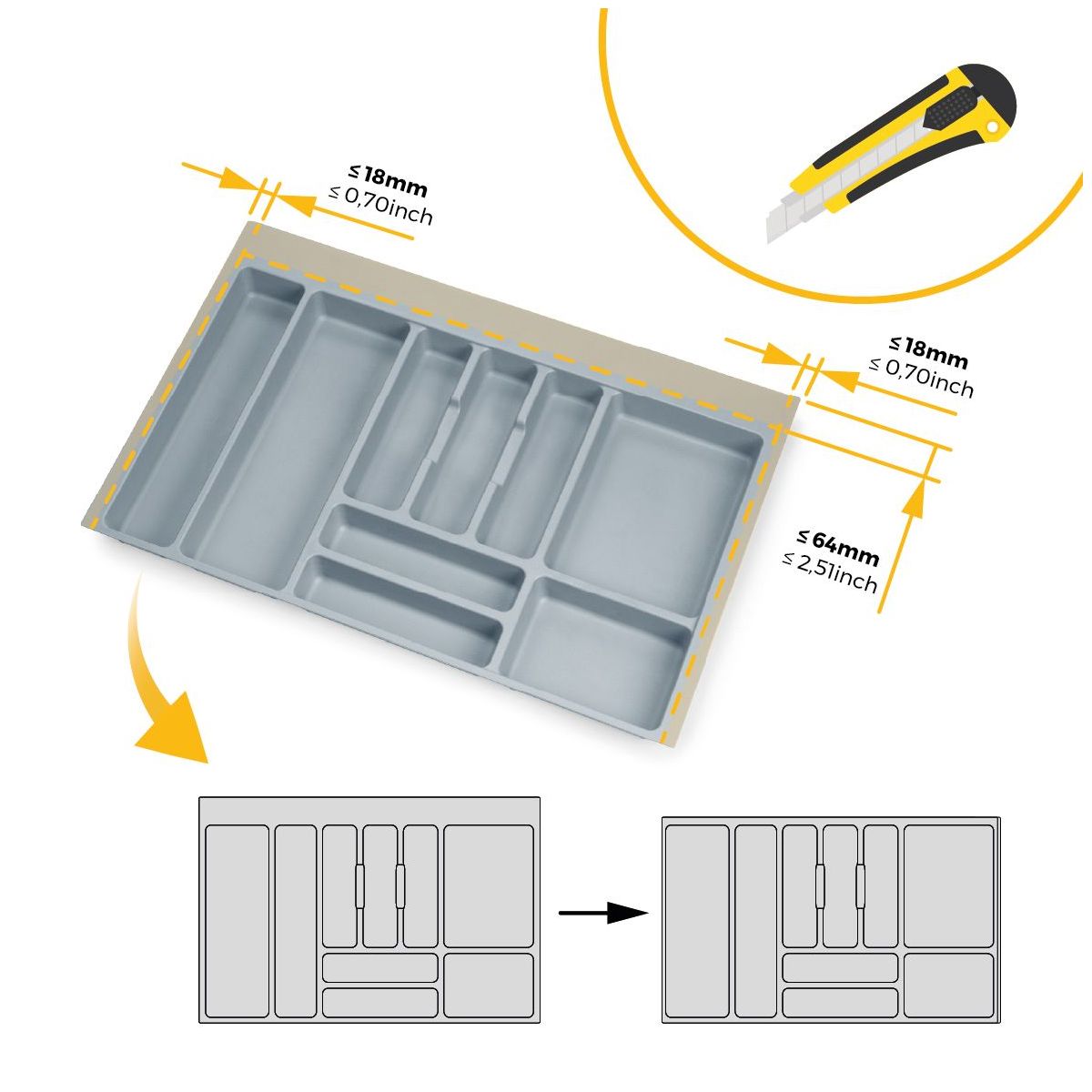 ≤ 18mm
≤ 0,70inch

≤ 18mm
≤ 0,70inch

≤ 64mm
≤ 2,51inch