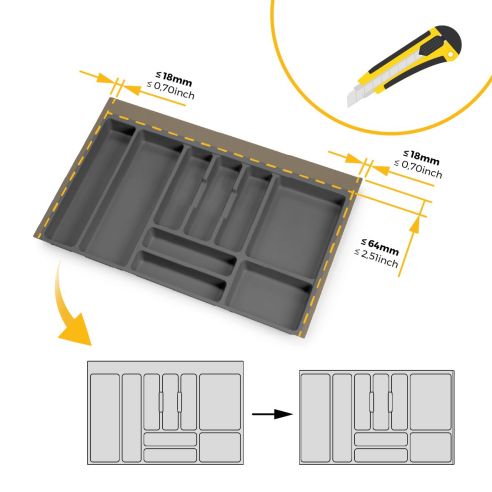 ≤ 18mm
≤ 0,70inch

≤ 18mm
≤ 0,70inch

≤ 64mm
≤ 2,51inch