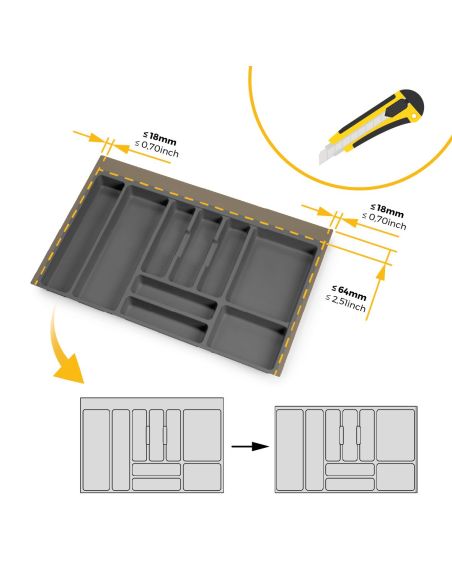 ≤ 18mm
≤ 0,70inch

≤ 18mm
≤ 0,70inch

≤ 64mm
≤ 2,51inch