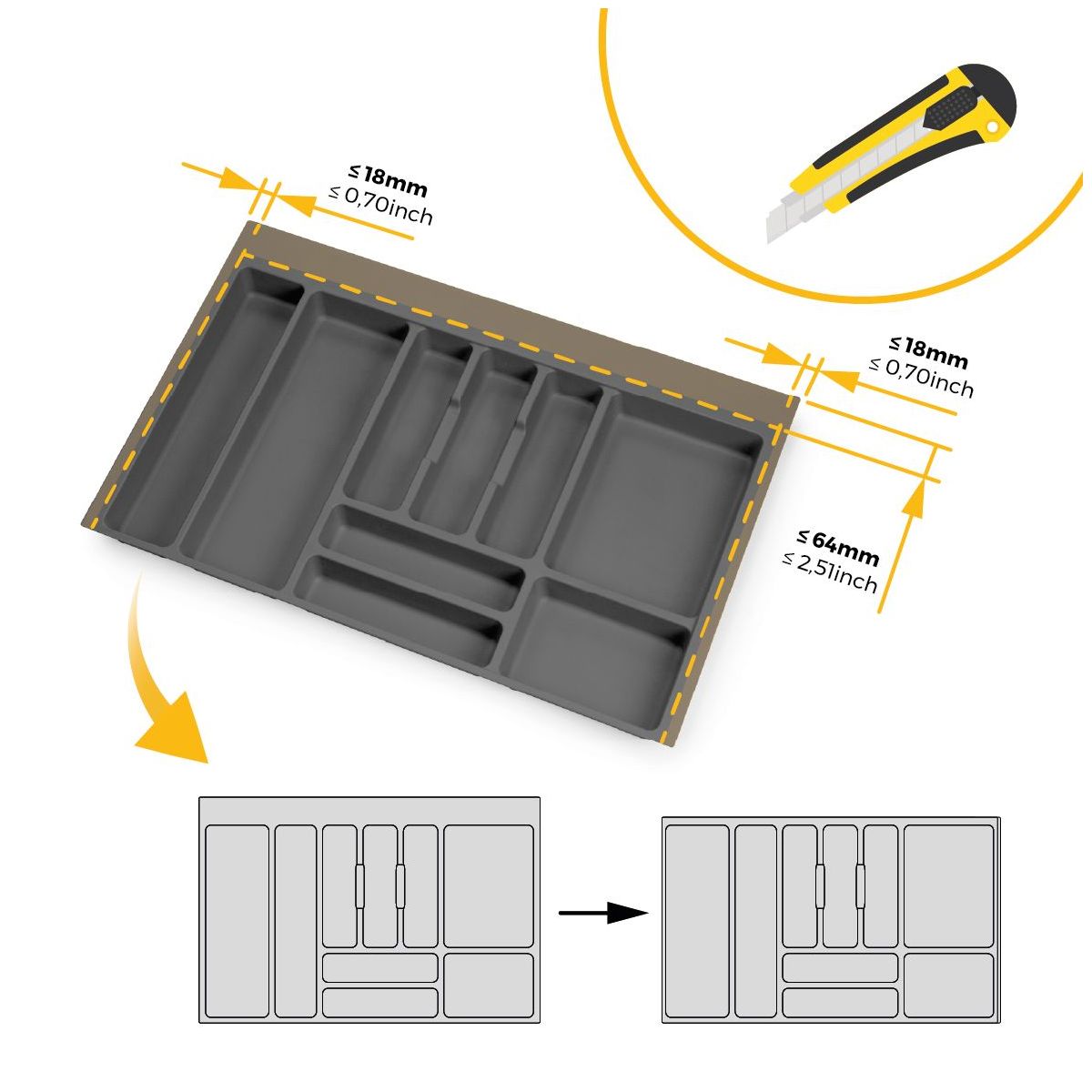 ≤ 18mm
≤ 0,70inch

≤ 18mm
≤ 0,70inch

≤ 64mm
≤ 2,51inch