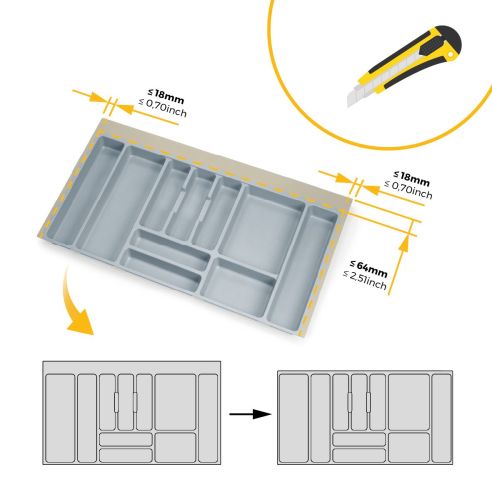 ≤ 18mm
≤ 0,70inch

≤ 18mm
≤ 0,70inch

≤ 64mm
≤ 2,51inch