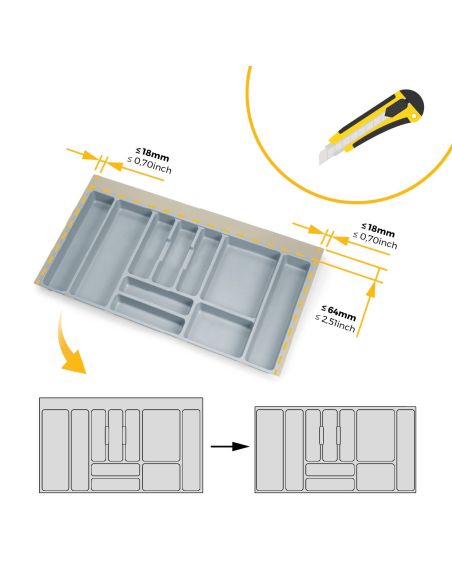 ≤ 18mm
≤ 0,70inch

≤ 18mm
≤ 0,70inch

≤ 64mm
≤ 2,51inch