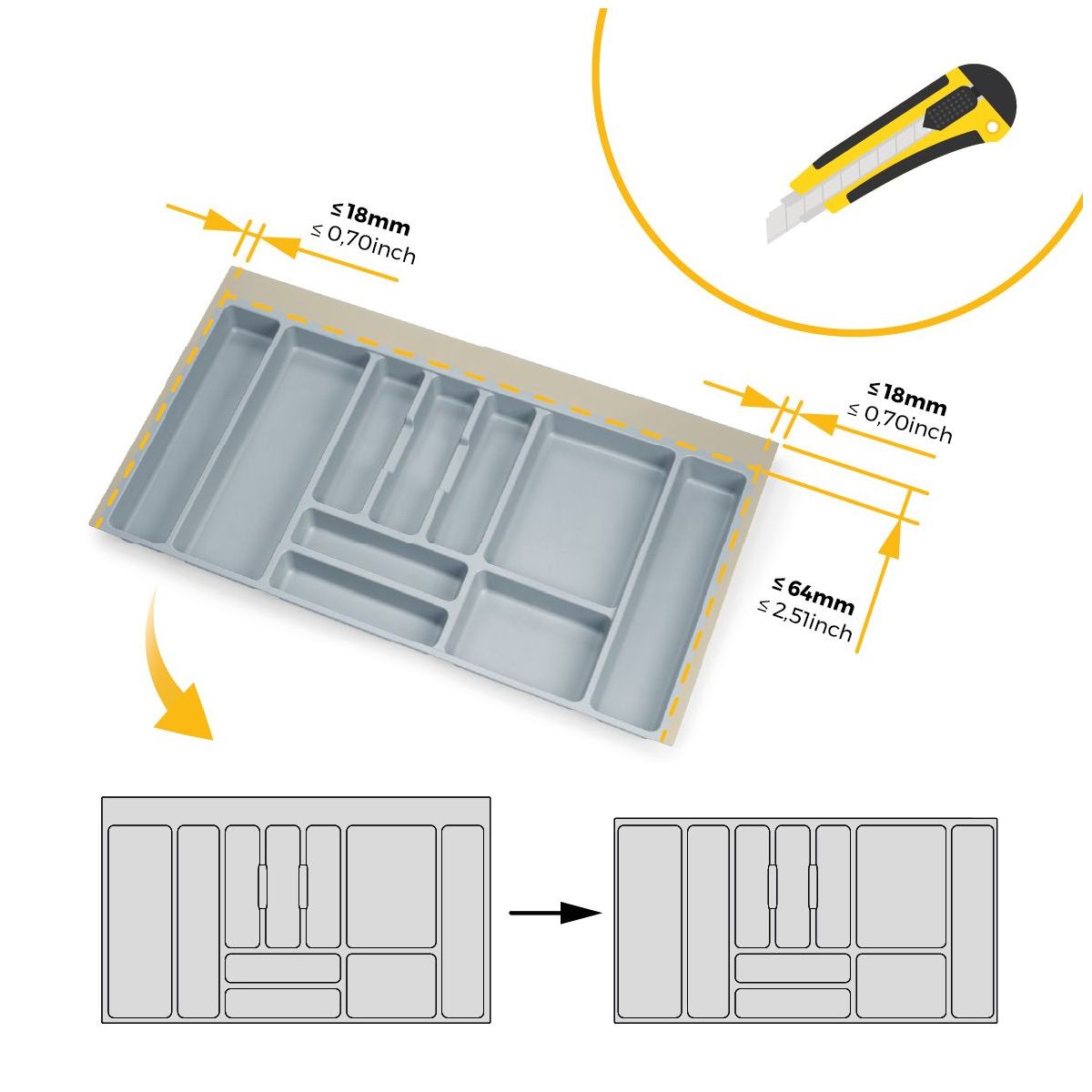 ≤ 18mm
≤ 0,70inch

≤ 18mm
≤ 0,70inch

≤ 64mm
≤ 2,51inch