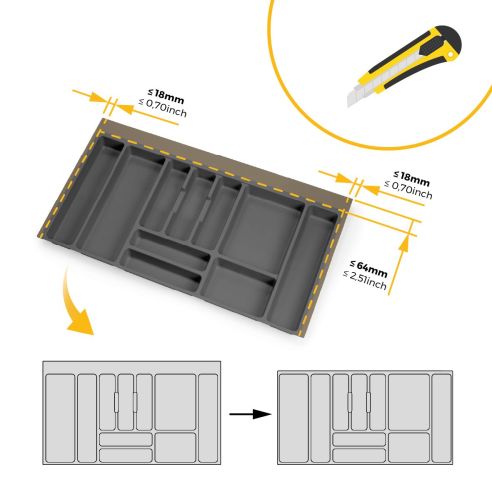 ≤ 18mm
≤ 0,70inch

≤ 18mm
≤ 0,70inch

≤ 64mm
≤ 2,51inch