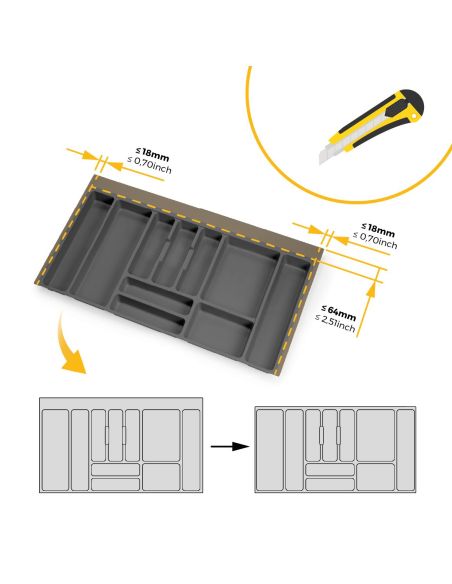 ≤ 18mm
≤ 0,70inch

≤ 18mm
≤ 0,70inch

≤ 64mm
≤ 2,51inch