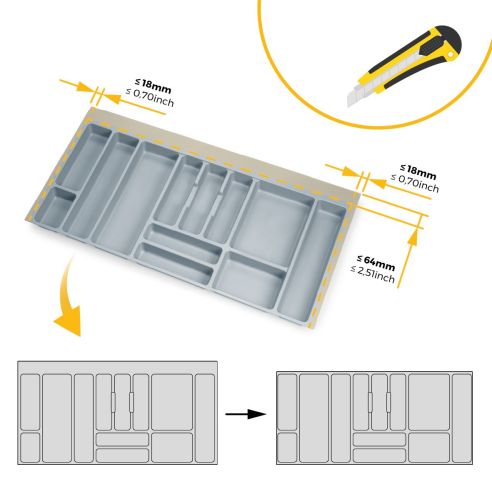 ≤ 18mm
≤ 0,70inch

≤ 18mm
≤ 0,70inch

≤ 64mm
≤ 2,51inch