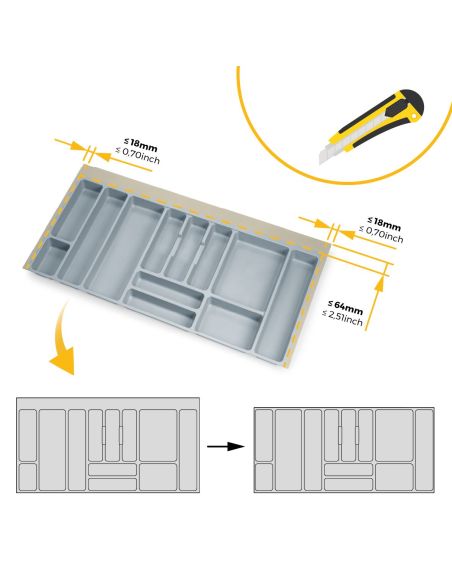 ≤ 18mm
≤ 0,70inch

≤ 18mm
≤ 0,70inch

≤ 64mm
≤ 2,51inch