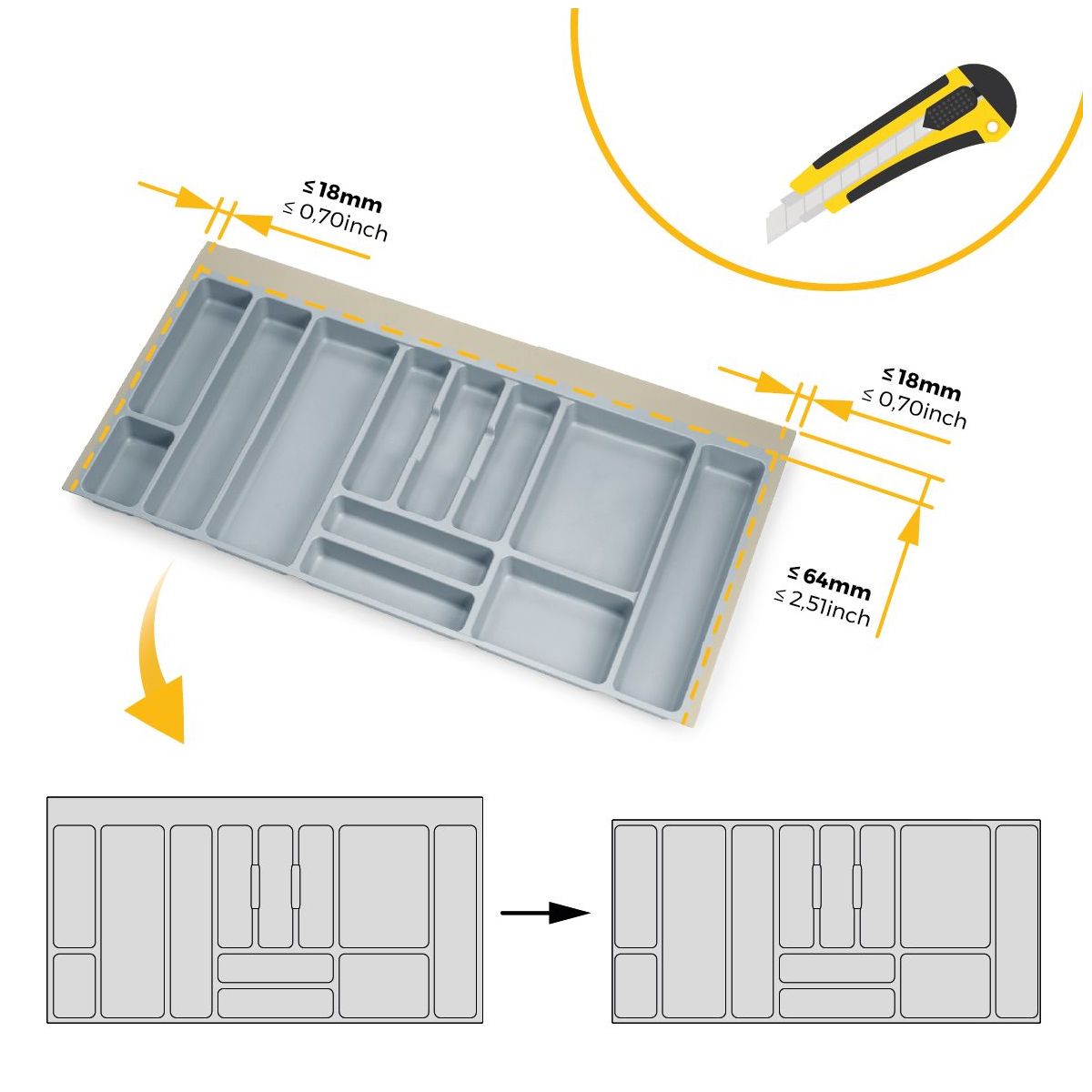 ≤ 18mm
≤ 0,70inch

≤ 18mm
≤ 0,70inch

≤ 64mm
≤ 2,51inch