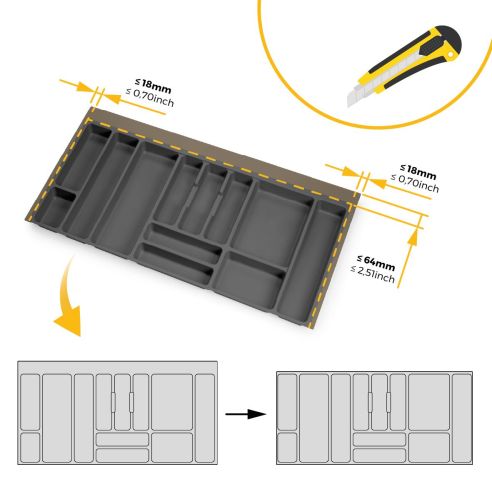 ≤ 18mm
≤ 0,70inch

≤ 18mm
≤ 0,70inch

≤ 64mm
≤ 2,51inch