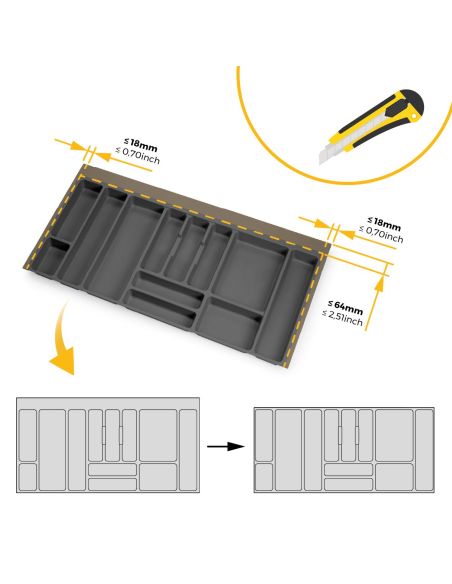 ≤ 18mm
≤ 0,70inch

≤ 18mm
≤ 0,70inch

≤ 64mm
≤ 2,51inch