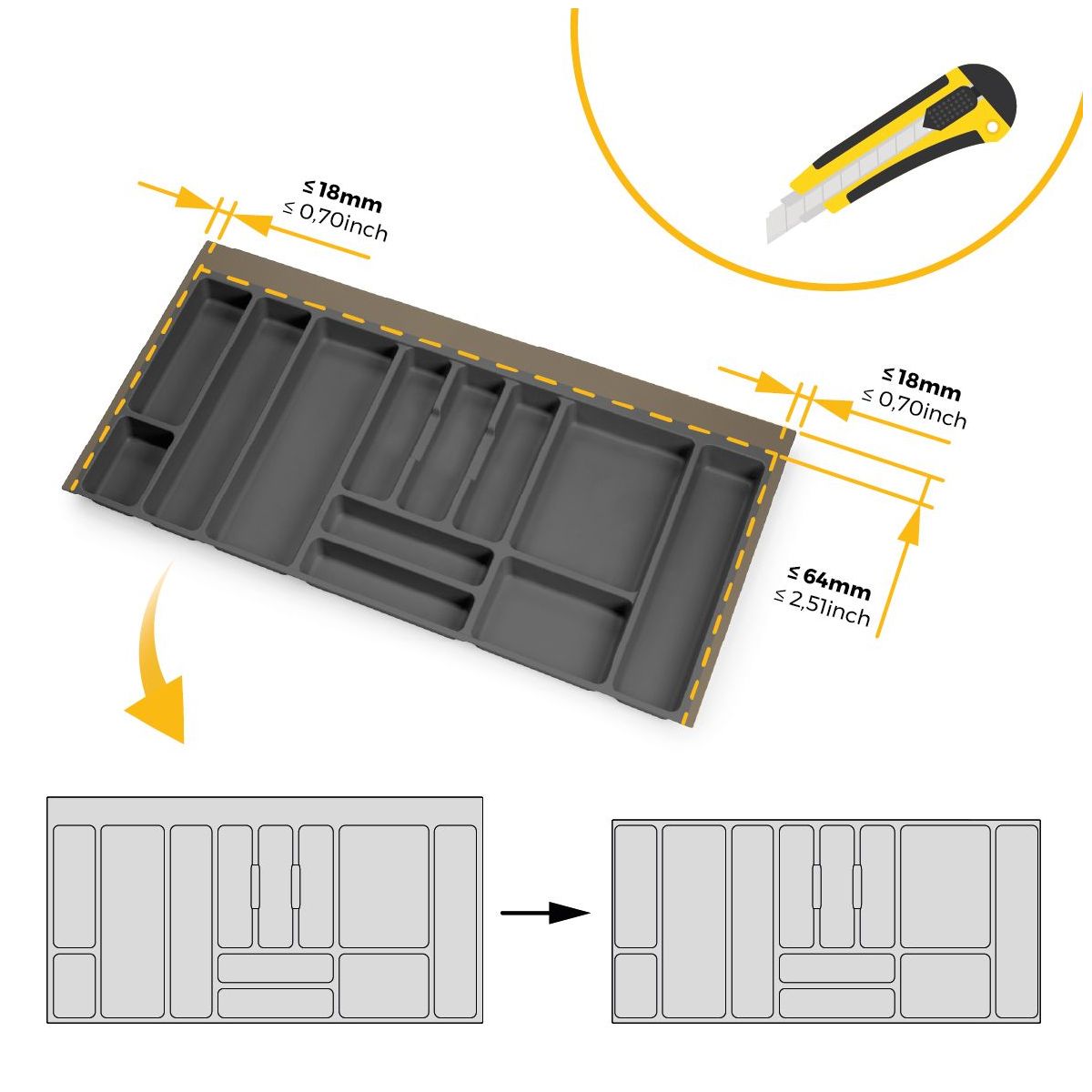 ≤ 18mm
≤ 0,70inch

≤ 18mm
≤ 0,70inch

≤ 64mm
≤ 2,51inch