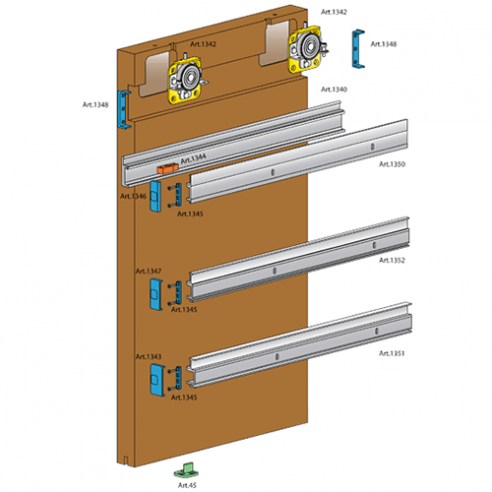 Art.1342
Art.1342
Art.1348
Art.1348
Art.1340
Art.1344
Art.1350
Art.1346
Art.1345
Art.1352
Art.1347
Art.1345
Art.1351
Art.1343
Art.1345
Art.45