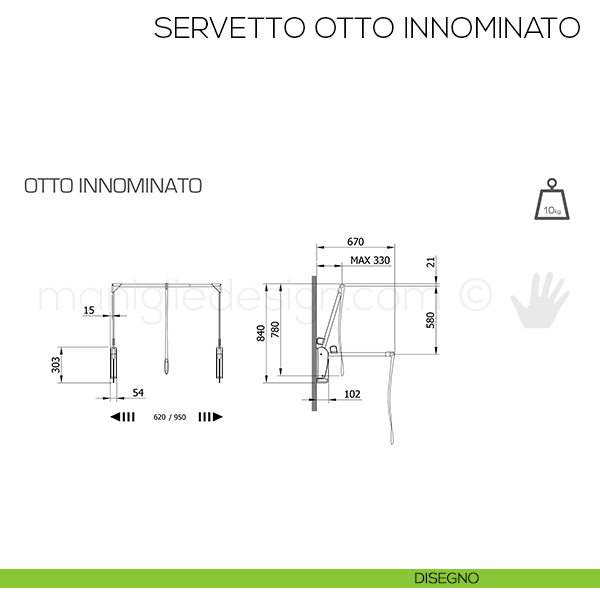 SERVETTO OTTO INNOMINATO

OTTO INNOMINATO

10kg

maniglie design.com ©

15

303

54

620 / 950

670

MAX 330

21

840

780

580

102

DISEGNO