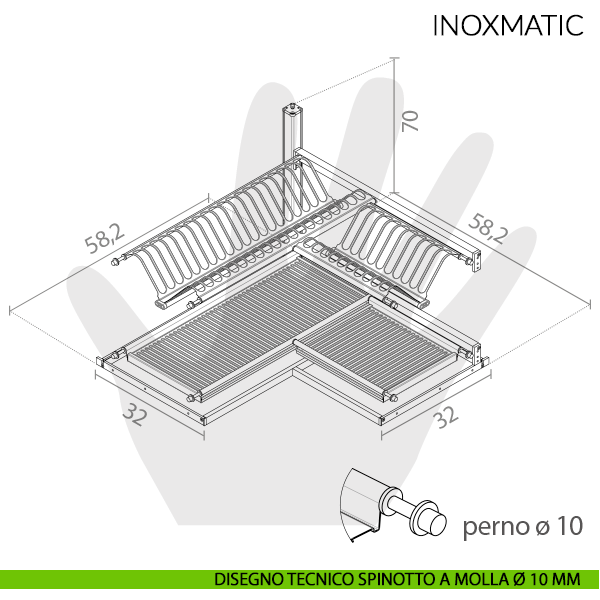 INOXMATIC

70

58,2

58,2

32

32

perno ø 10

DISEGNO TECNICO SPINOTTO A MOLLA Ø 10 MM