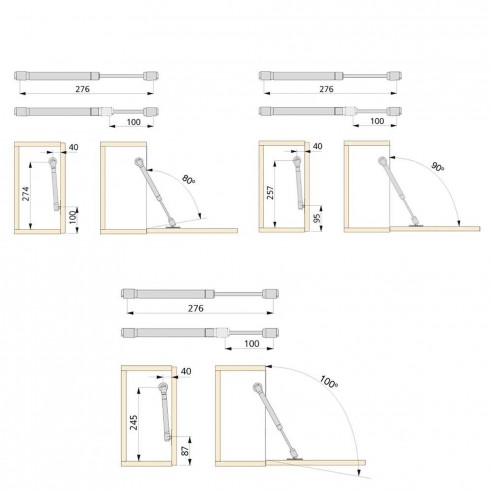 276

100

40

274

100

80º

276

100

40

257

95

90º

276

100

40

245

87

100º