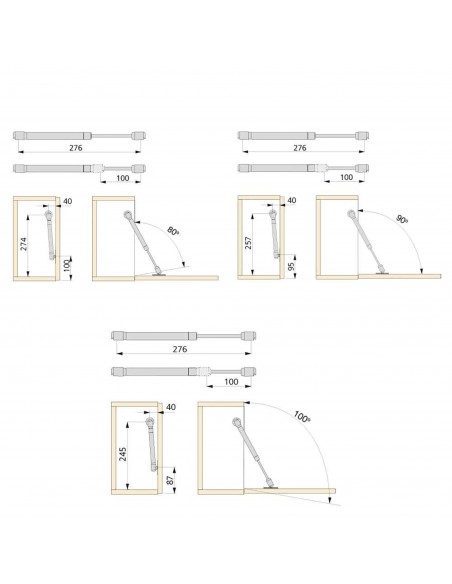 276

100

40

274

100

80º

276

100

40

257

95

90º

276

100

40

245

87

100º