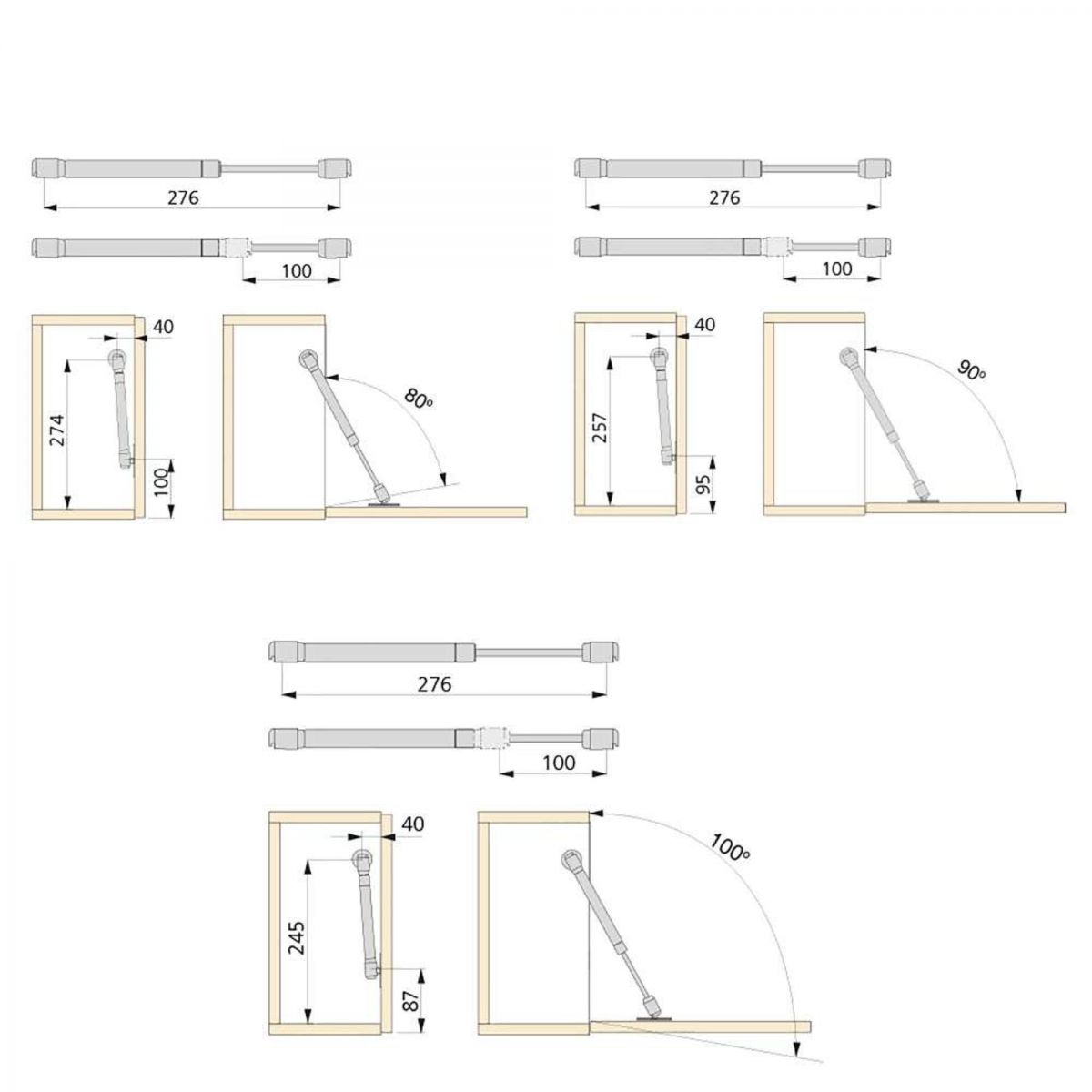 276

100

40

274

100

80°

276

100

40

257

95

90°

276

100

40

245

87

100°