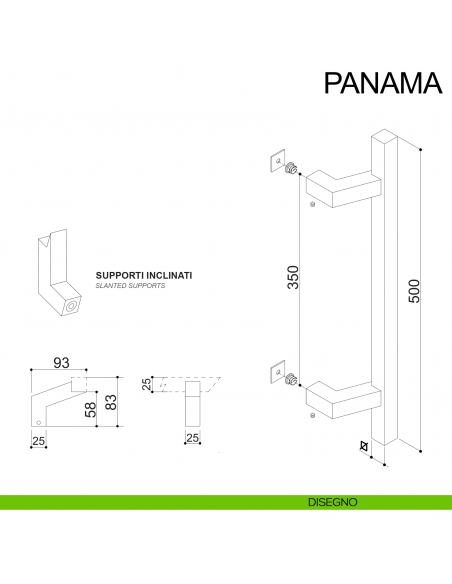 PANAMA

SUPPORTI INCLINATI
SLANTED SUPPORTS

350

500

93

58

83

25

25

25

DISEGNO