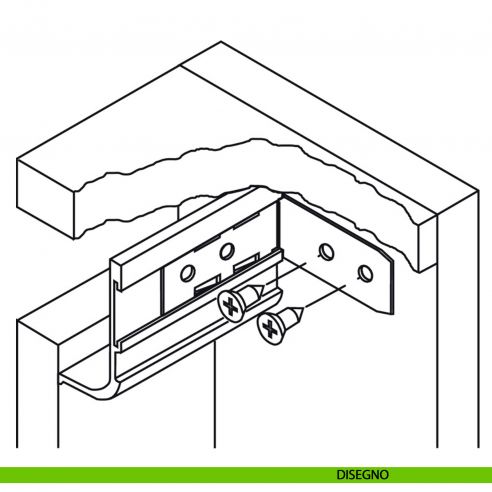 DISEGNO