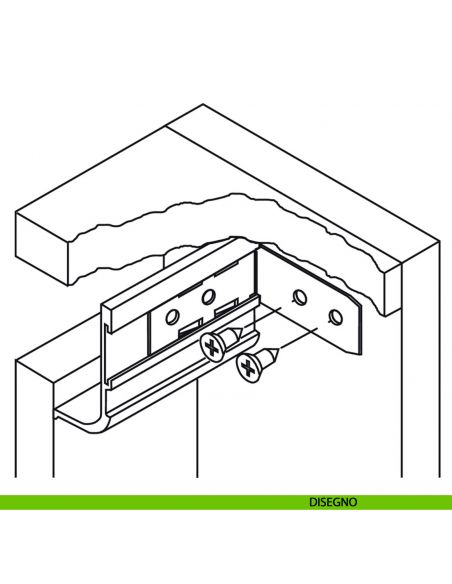 DISEGNO