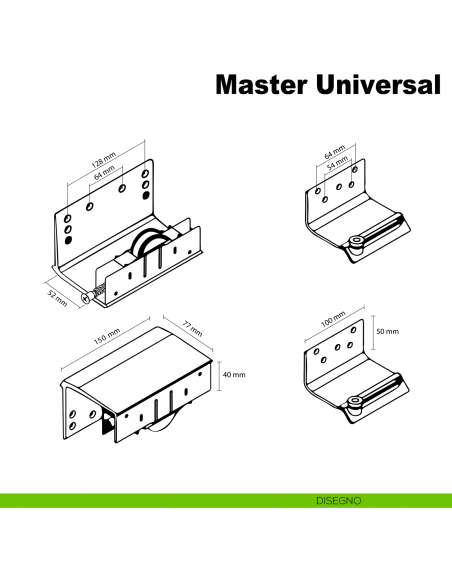 Master Universal

128 mm
64 mm
52 mm

64 mm
54 mm

150 mm
77 mm
40 mm

100 mm
50 mm

DISEGNO