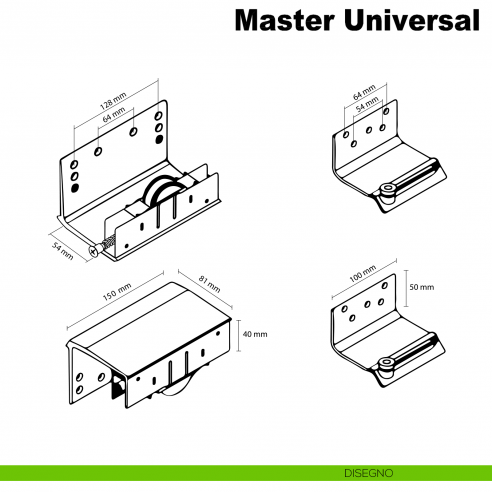 Master Universal

128 mm
64 mm
54 mm

64 mm
54 mm

150 mm
81 mm
40 mm

100 mm
50 mm

DISEGNO