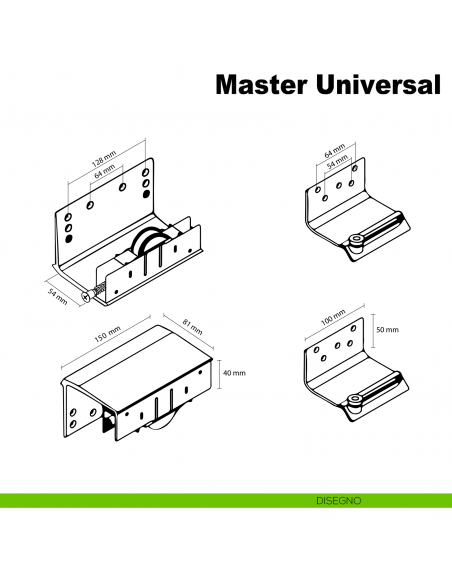 Master Universal

128 mm
64 mm
54 mm

64 mm
54 mm

150 mm
81 mm
40 mm

100 mm
50 mm

DISEGNO